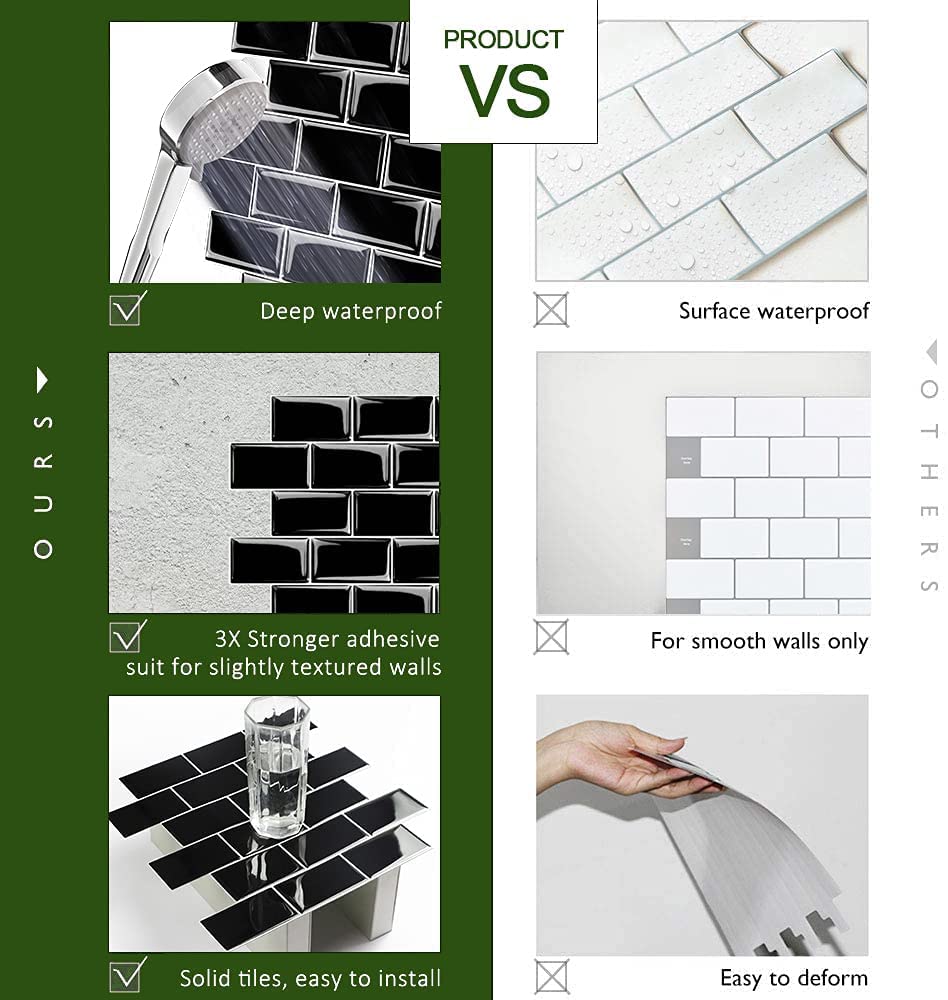 PRODUCT
VS

OURS

Deep waterproof

3X Stronger adhesive suit for slightly textured walls

Solid tiles, easy to install

OTHERS

Surface waterproof

For smooth walls only

Easy to deform